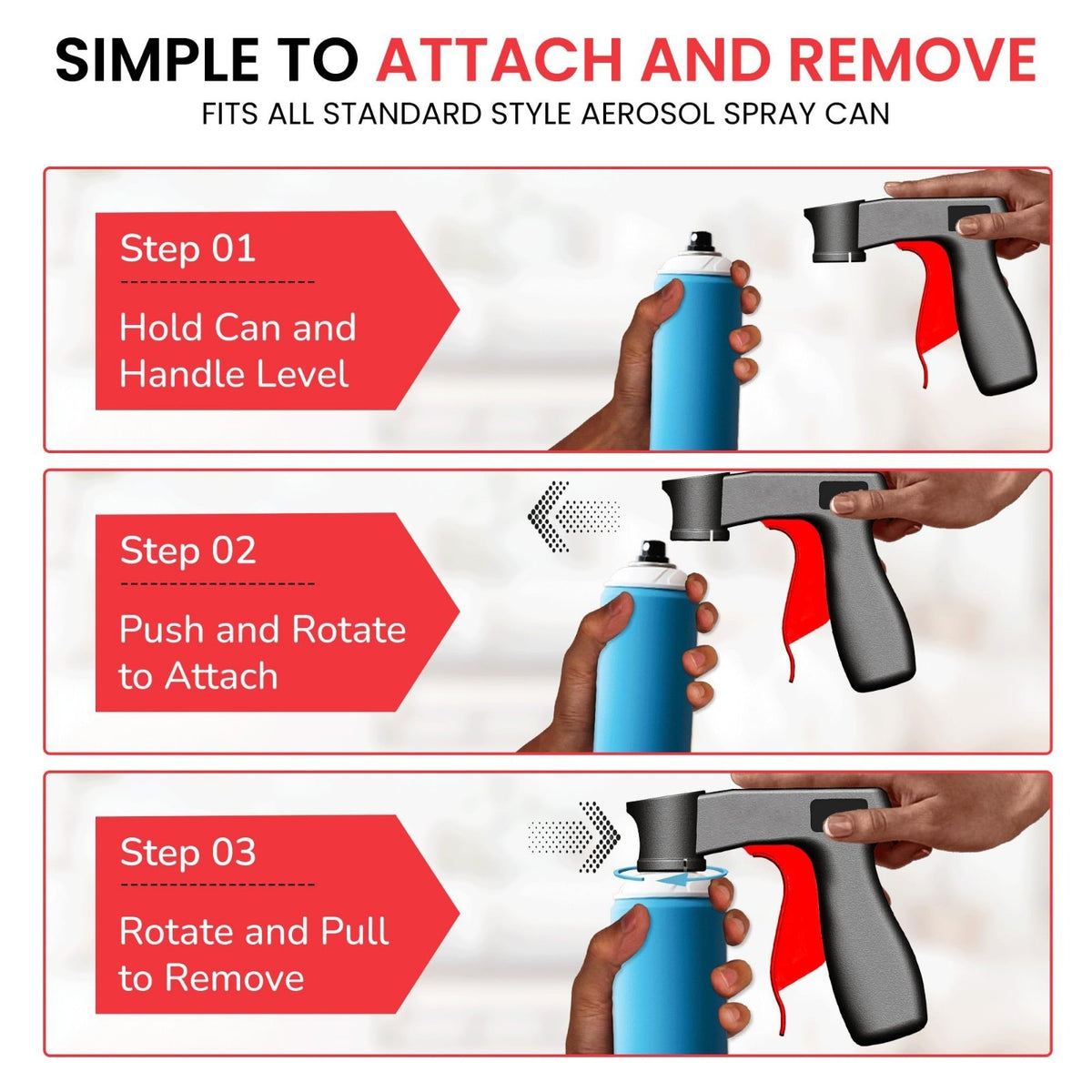 SIMPLE TO ATTACH AND REMOVE

FITS ALL STANDARD STYLE AEROSOL SPRAY CAN

Step 01

Hold Can and Handle Level

Step 02

Push and Rotate to Attach

Step 03

Rotate and Pull to Remove