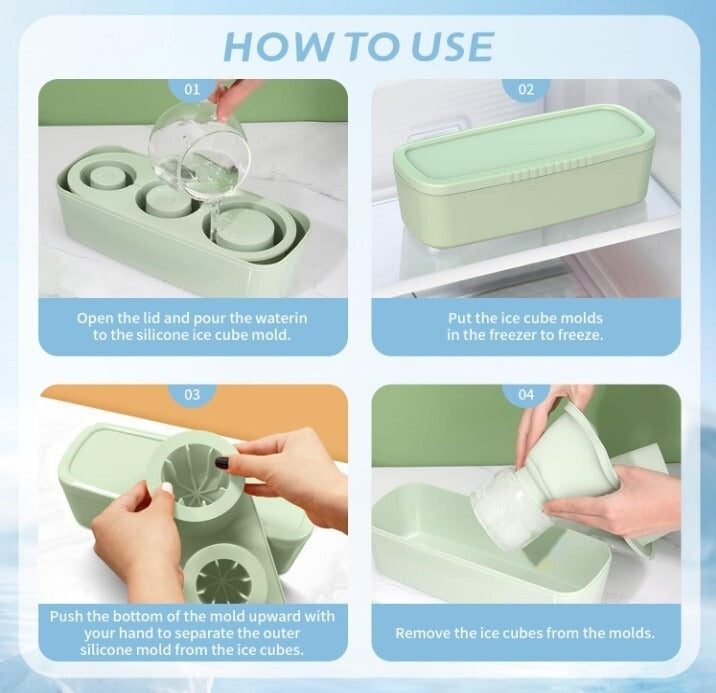 HOW TO USE

01

Open the lid and pour the waterin to the silicone ice cube mold.

02

Put the ice cube molds in the freezer to freeze.

03

Push the bottom of the mold upward with your hand to separate the outer silicone mold from the ice cubes.

04

Remove the ice cubes from the molds.