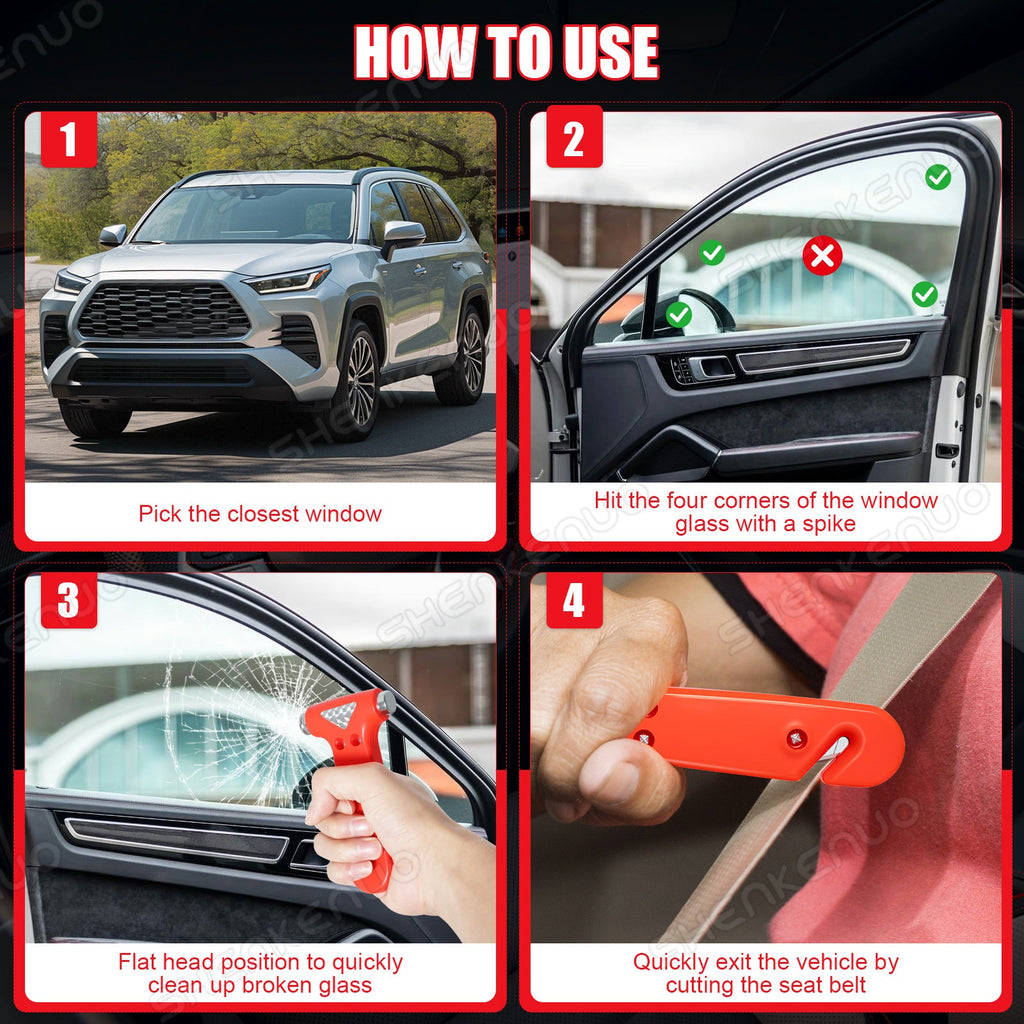 HOW TO USE

1

Pick the closest window

2

Hit the four corners of the window glass with a spike

3

Flat head position to quickly clean up broken glass

4

Quickly exit the vehicle by cutting the seat belt

SHENKENUO